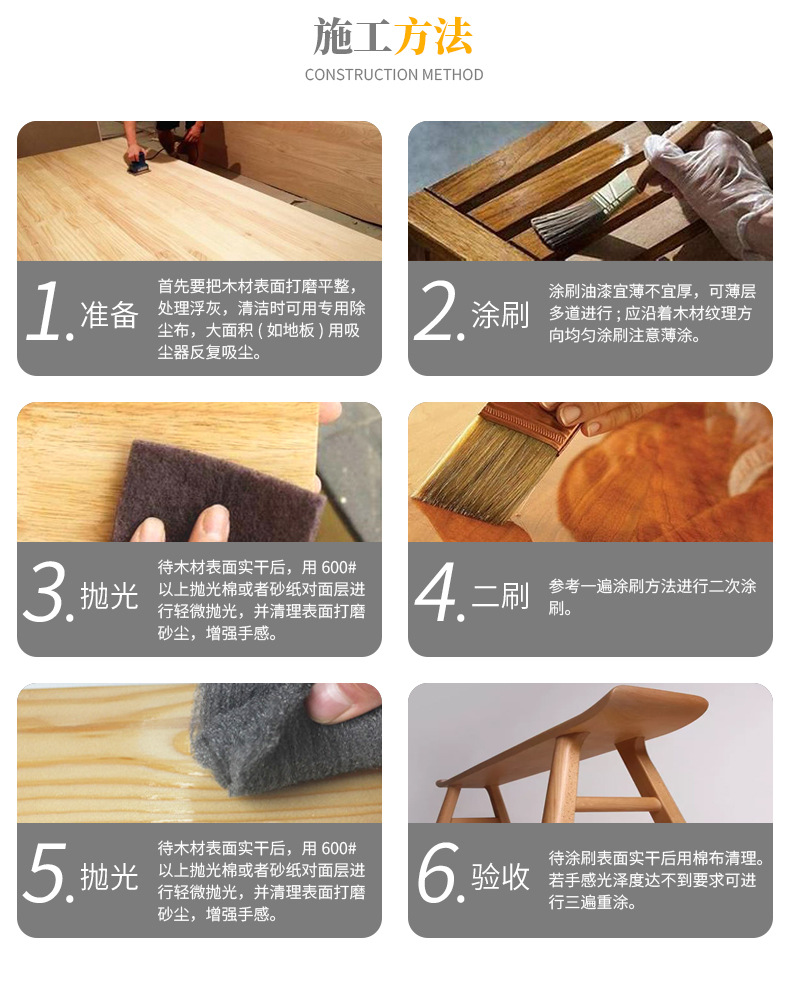 施工方法
CONSTRUCTION METHOD

1. 准备
首先要把木材表面打磨平整，处理浮灰，清洁时可用专用除尘布，大面积（如地板）用吸尘器反复吸尘。

2. 涂刷
涂刷油漆宜薄不宜厚，可薄层多道进行；应沿着木材纹理方向均匀涂刷注意薄涂。

3. 抛光
待木材表面实干后，用 600# 以上抛光棉或者砂纸对面层进行轻微抛光，并清理表面打磨砂尘，增强手感。

4. 二刷
参考一遍涂刷方法进行二次涂刷。

5. 抛光
待木材表面实干后，用 600# 以上抛光棉或者砂纸对面层进行轻微抛光，并清理表面打磨砂尘，增强手感。

6. 验收
待涂刷表面实干后用棉布清理。若手感光泽度达不到要求可进行三遍重涂。